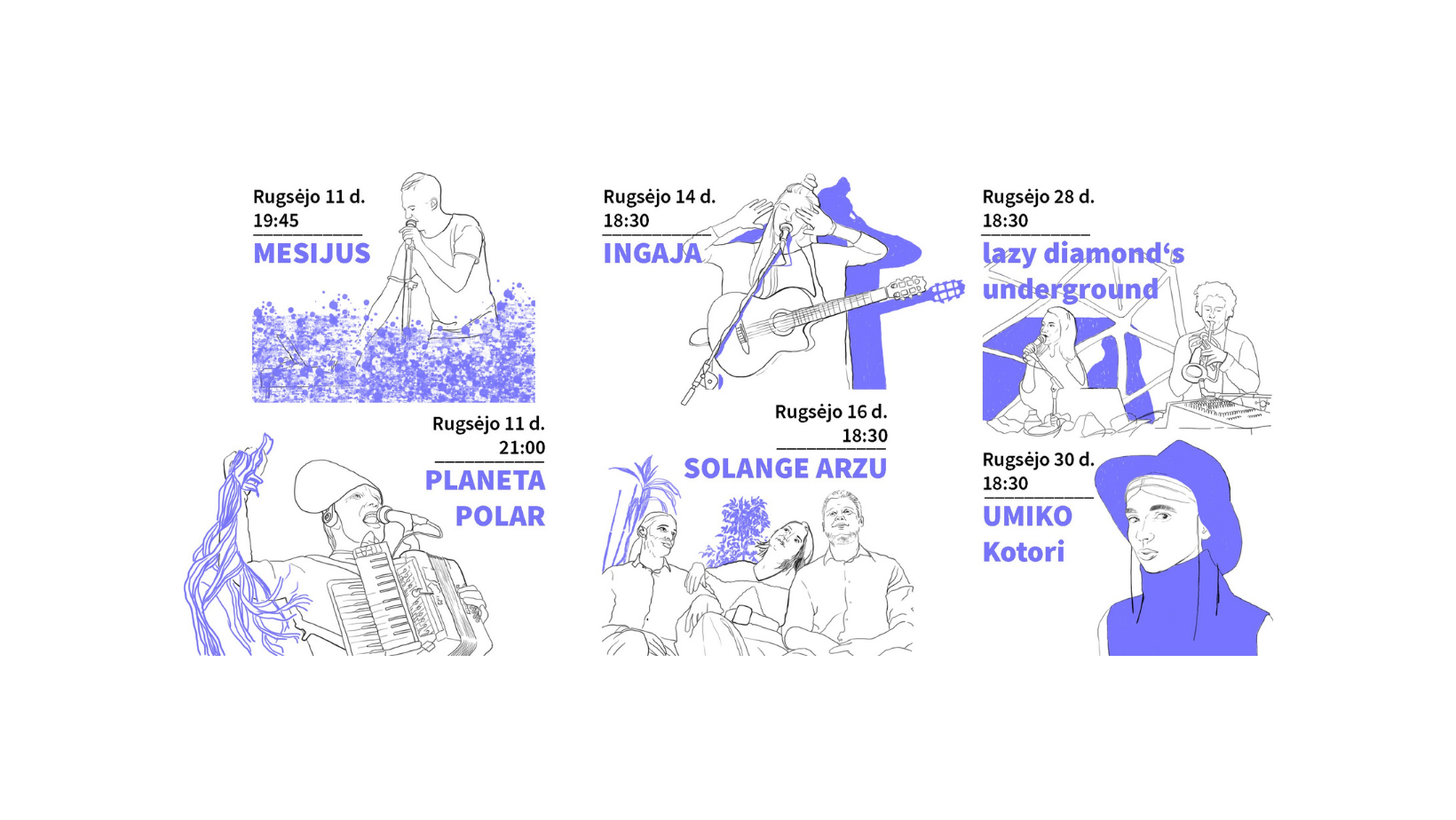 Rugsėjo 11 d.
19:45
MESIJUS

Rugsėjo 11 d.
21:00
PLANETA POLAR

Rugsėjo 14 d.
18:30
INGAJA

Rugsėjo 16 d.
18:30
SOLANGE ARZU

Rugsėjo 28 d.
18:30
lazy diamond's underground

Rugsėjo 30 d.
18:30
UMIKO Kotori